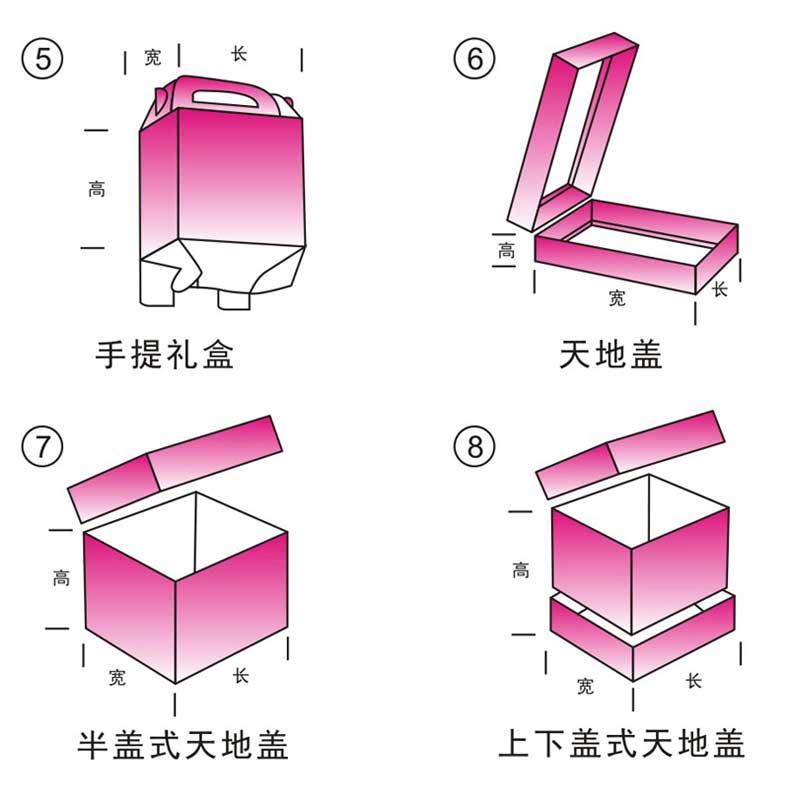 ⑤
宽 长
高
手提礼盒

⑥
高
宽 长
天地盖

⑦
高
宽 长
半盖式天地盖

⑧
高
宽 长
上下盖式天地盖